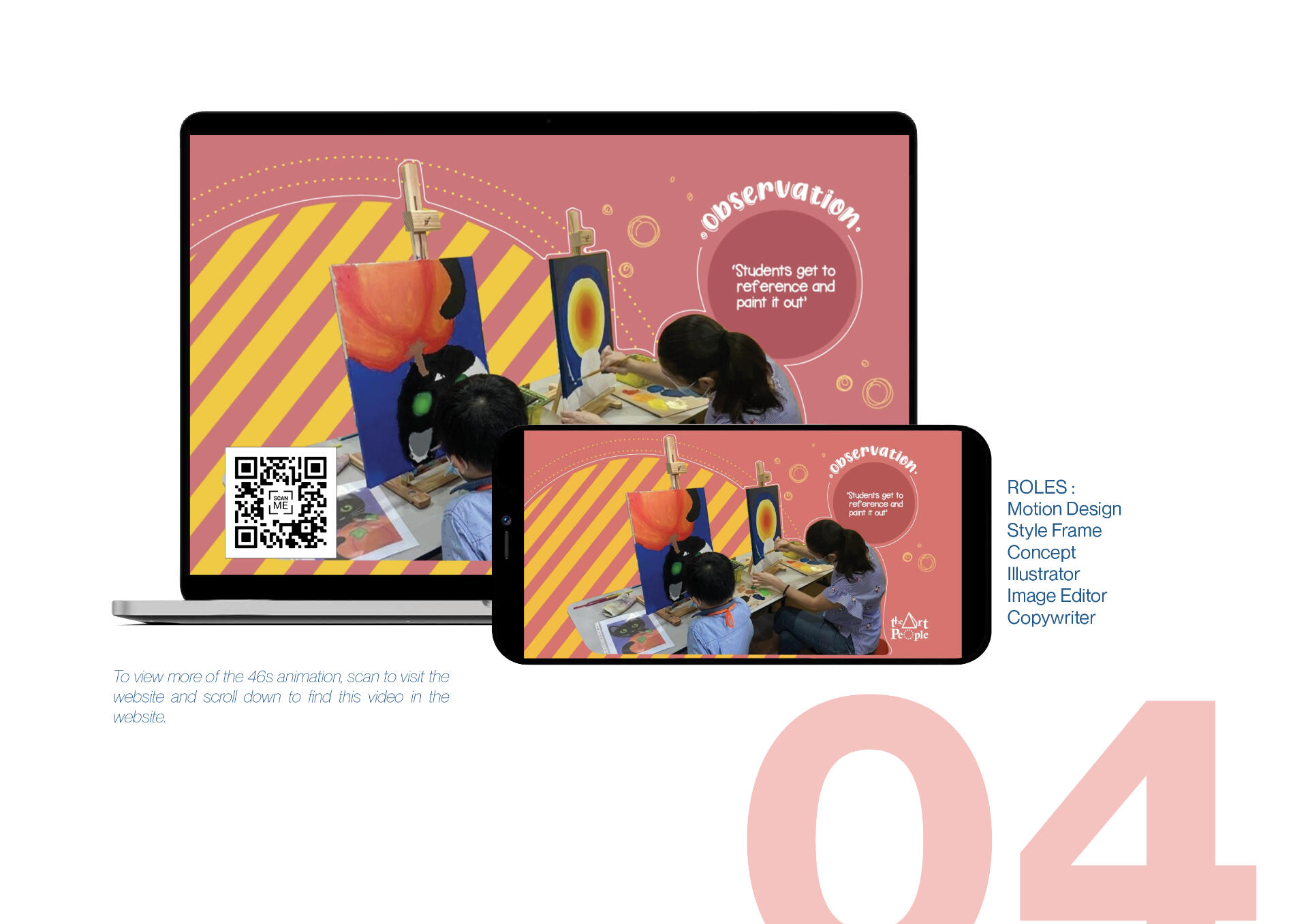 .observation.

'Students get to reference and paint it out'

SCAN ME

.observation.

'Students get to reference and paint it out'

the Art People

ROLES :
Motion Design
Style Frame
Concept
Illustrator
Image Editor
Copywriter

To view more of the 46s animation, scan to visit the website and scroll down to find this video in the website.

04